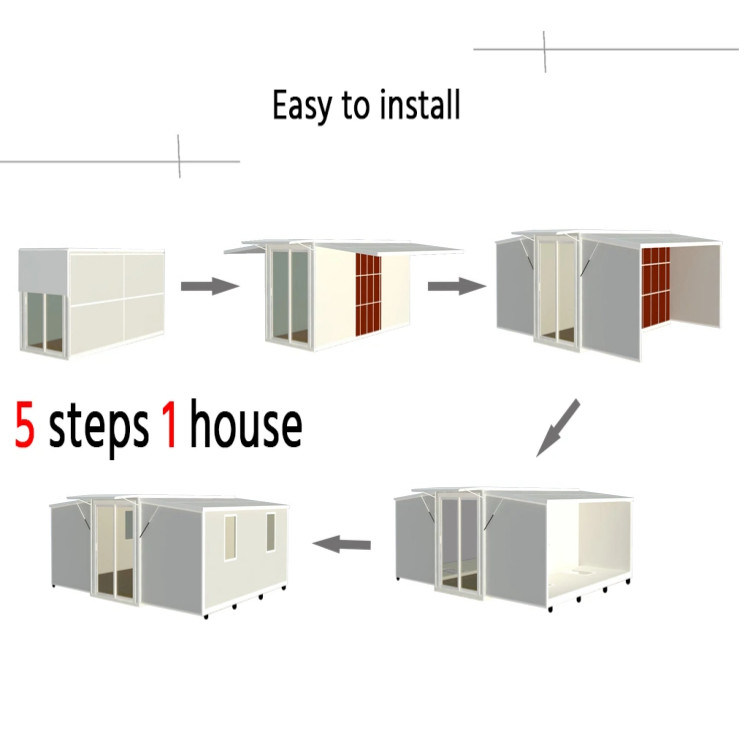 Easy to install

5 steps 1 house